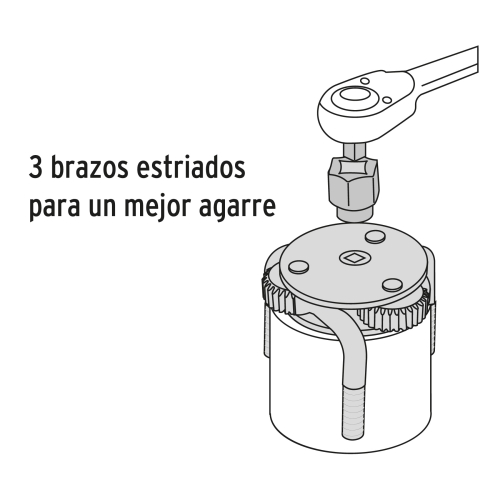 3 brazos estriados
para un mejor agarre