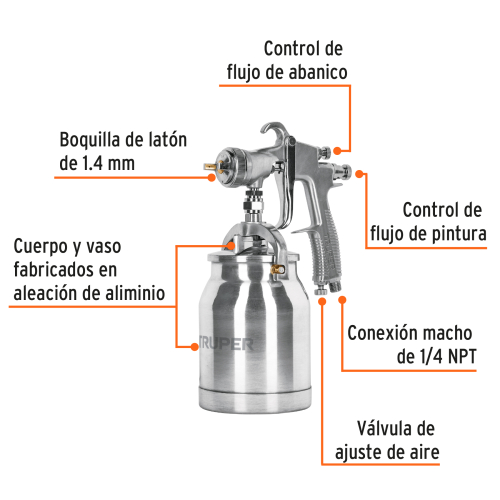 Control de flujo de abanico

Boquilla de latón de 1.4 mm

Control de flujo de pintura

Cuerpo y vaso fabricados en aleación de aliminio

TRUPER

Conexión macho de 1/4 NPT

Válvula de ajuste de aire